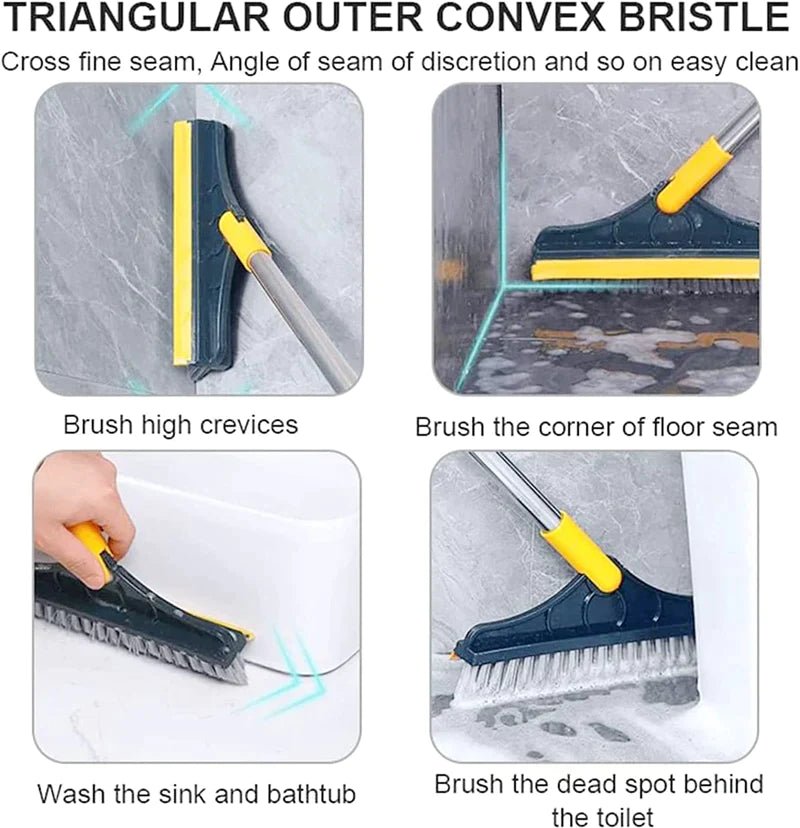 TRIANGULAR OUTER CONVEX BRISTLE

Cross fine seam, Angle of seam of discretion and so on easy clean

Brush high crevices

Brush the corner of floor seam

Wash the sink and bathtub

Brush the dead spot behind the toilet